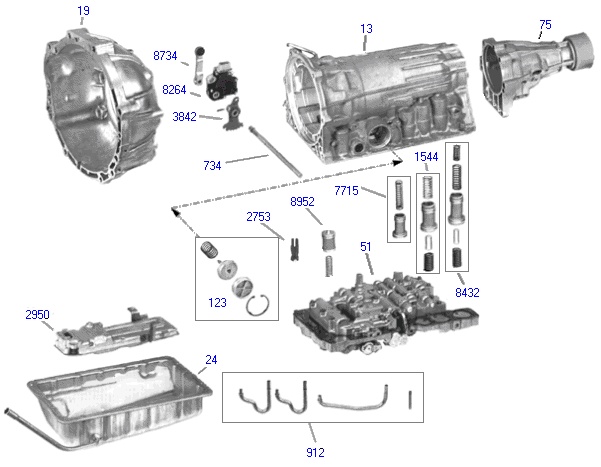 19
8734
8264
3842
734
13
75
1544
7715
8952
2753
51
123
8432
2950
24
912