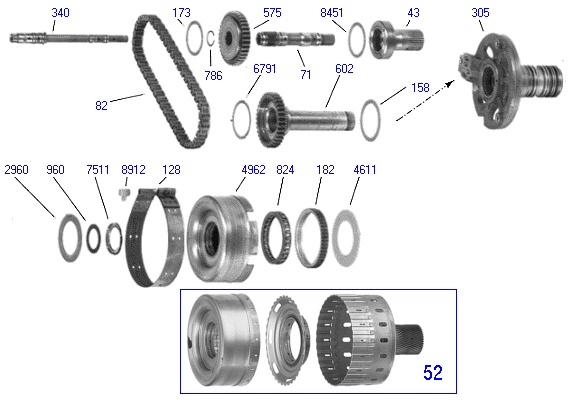 340
173
575
8451
43
305
786
71
6791
602
158
82
2960
960
7511
8912
128
4962
824
182
4611
52