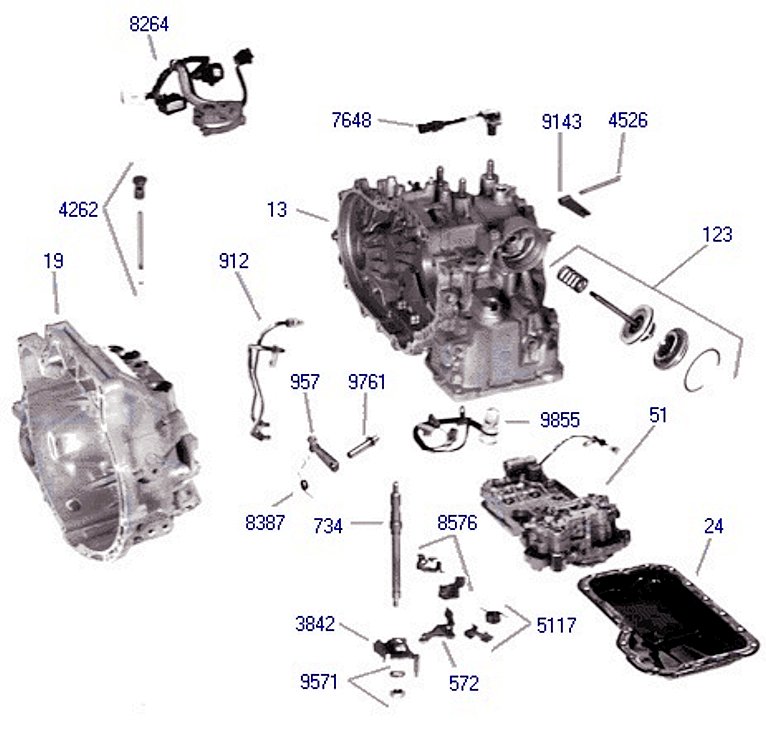 8264
7648
9143
4526
4262
13
123
19
912
957
9761
9855
51
8387
734
8576
24
3842
5117
9571
572