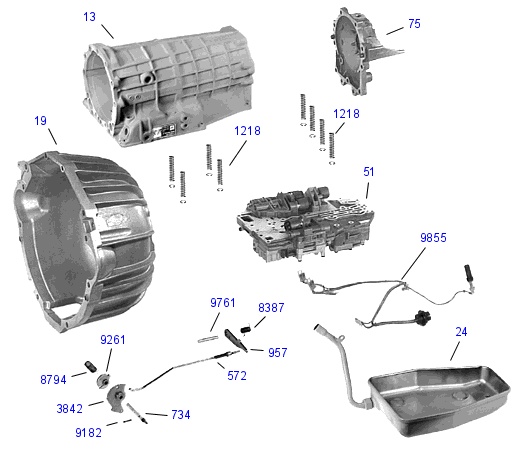 13
75
19
1218
1218
51
9855
9761
8387
9261
957
8794
572
24
3842
734
9182