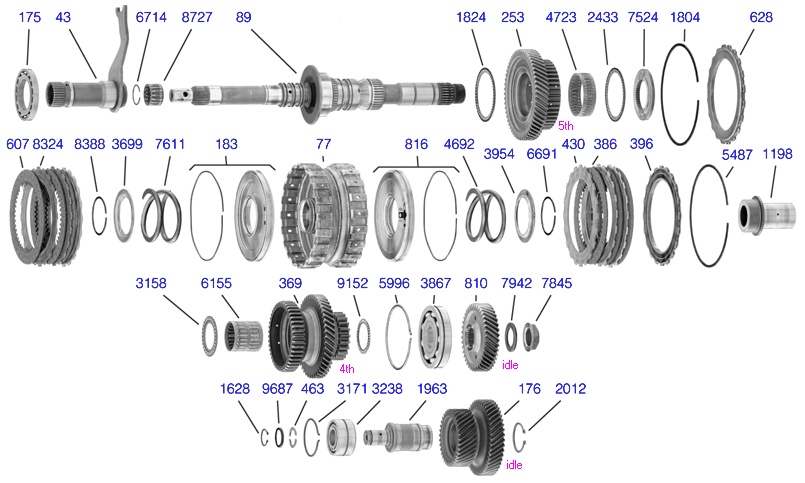 175 43 6714 8727 89 1824 253 4723 2433 7524 1804 628

5th

607 8324 8388 3699 7611 183 77 816 4692 3954 6691 430 386 396 5487 1198

3158 6155 369 9152 5996 3867 810 7942 7845

4th idle

1628 9687 463 3171 3238 1963 176 2012

idle